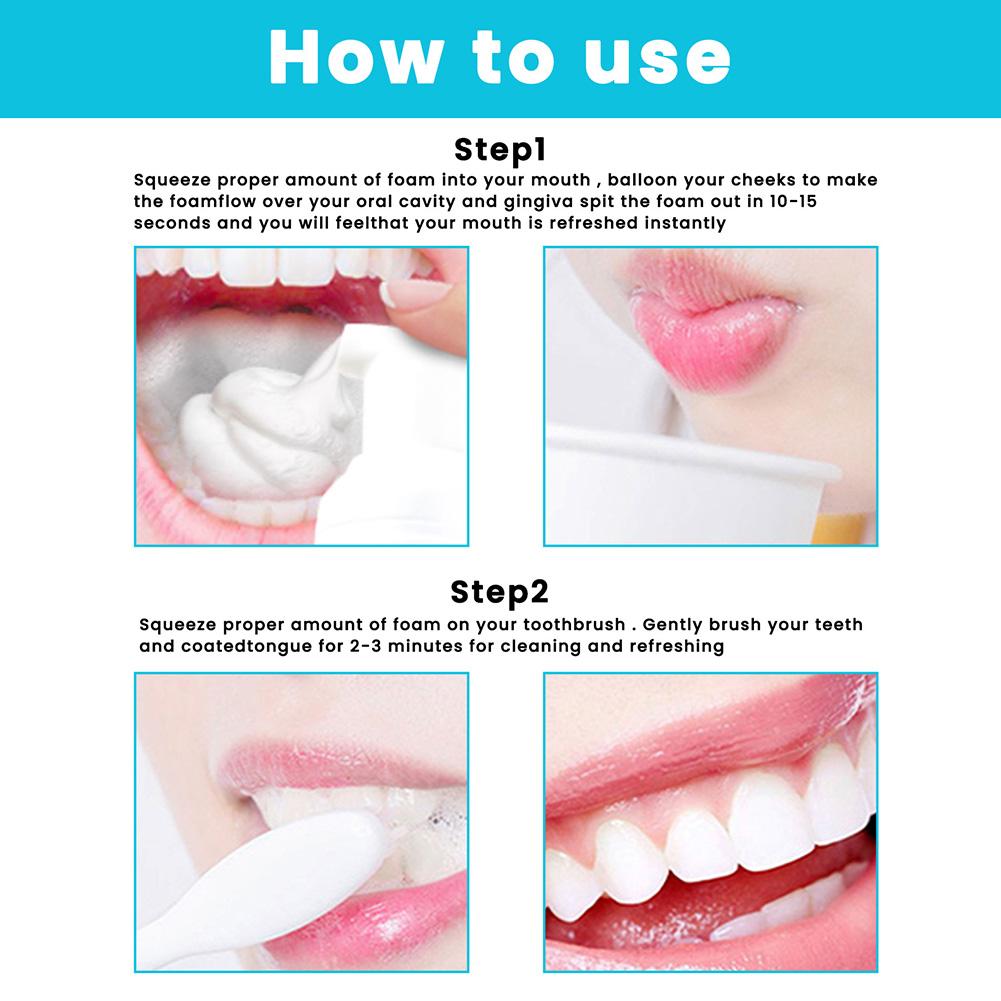 How to use

Step1

Squeeze proper amount of foam into your mouth , balloon your cheeks to make the foamflow over your oral cavity and gingiva spit the foam out in 10-15 seconds and you will feelthat your mouth is refreshed instantly

Step2

Squeeze proper amount of foam on your toothbrush . Gently brush your teeth and coatedtongue for 2-3 minutes for cleaning and refreshing